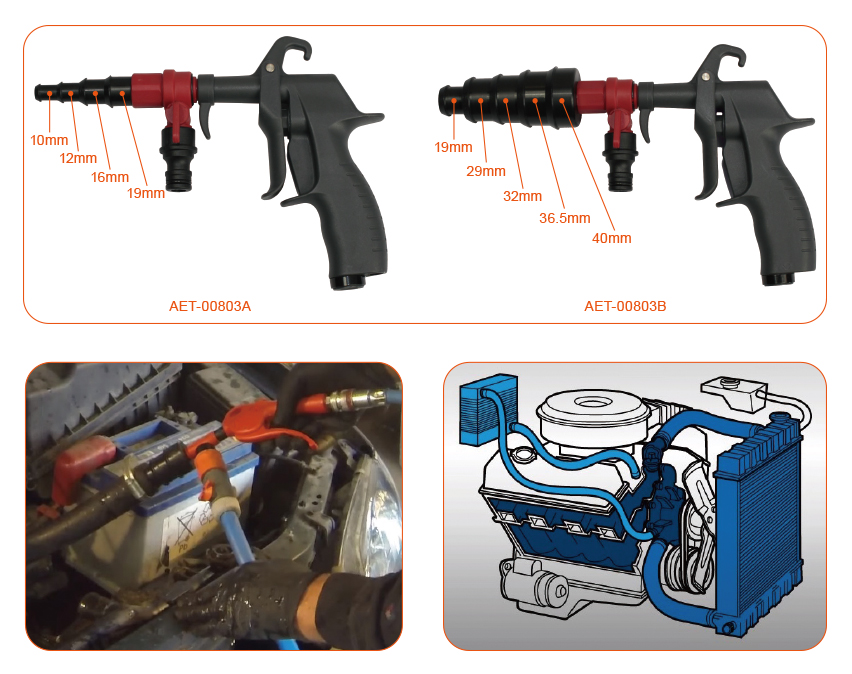 10mm
12mm
16mm
19mm
AET-00803A

19mm
29mm
32mm
36.5mm
40mm
AET-00803B