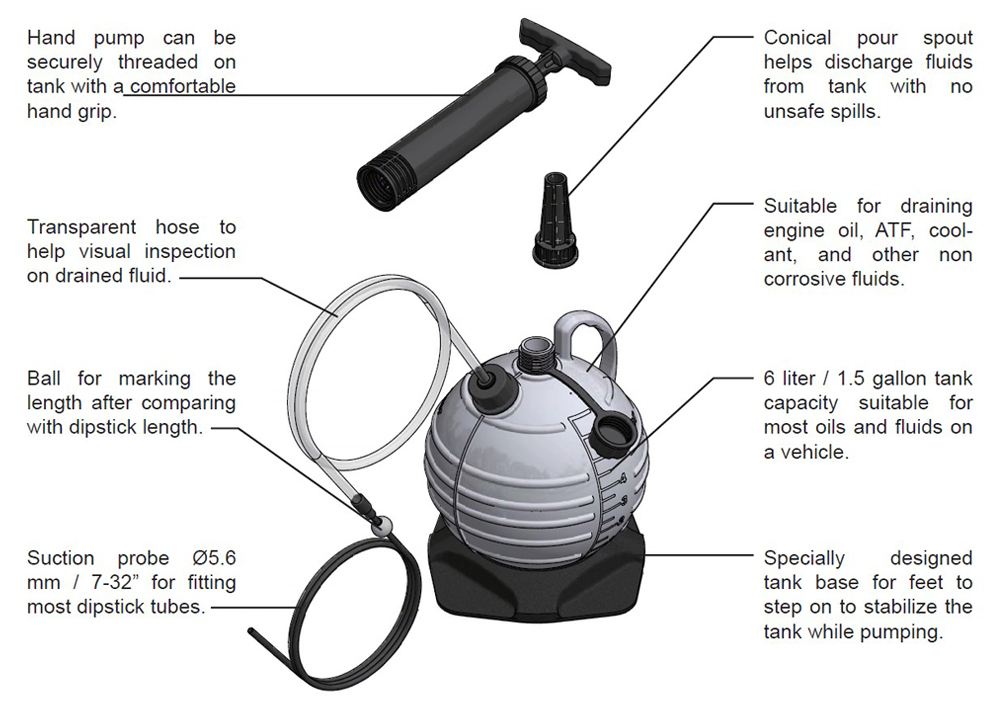 Hand pump can be securely threaded on tank with a comfortable hand grip.

Transparent hose to help visual inspection on drained fluid.

Ball for marking the length after comparing with dipstick length.

Suction probe Ø5.6 mm / 7-32” for fitting most dipstick tubes.

Conical pour spout helps discharge fluids from tank with no unsafe spills.

Suitable for draining engine oil, ATF, coolant, and other non corrosive fluids.

6 liter / 1.5 gallon tank capacity suitable for most oils and fluids on a vehicle.

Specially designed tank base for feet to step on to stabilize the tank while pumping.