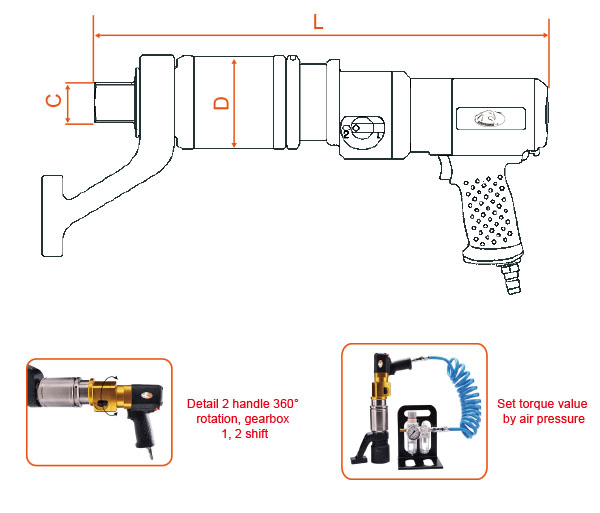 L

C

D

2

1

Detail 2 handle 360° rotation, gearbox 1, 2 shift

Set torque value by air pressure